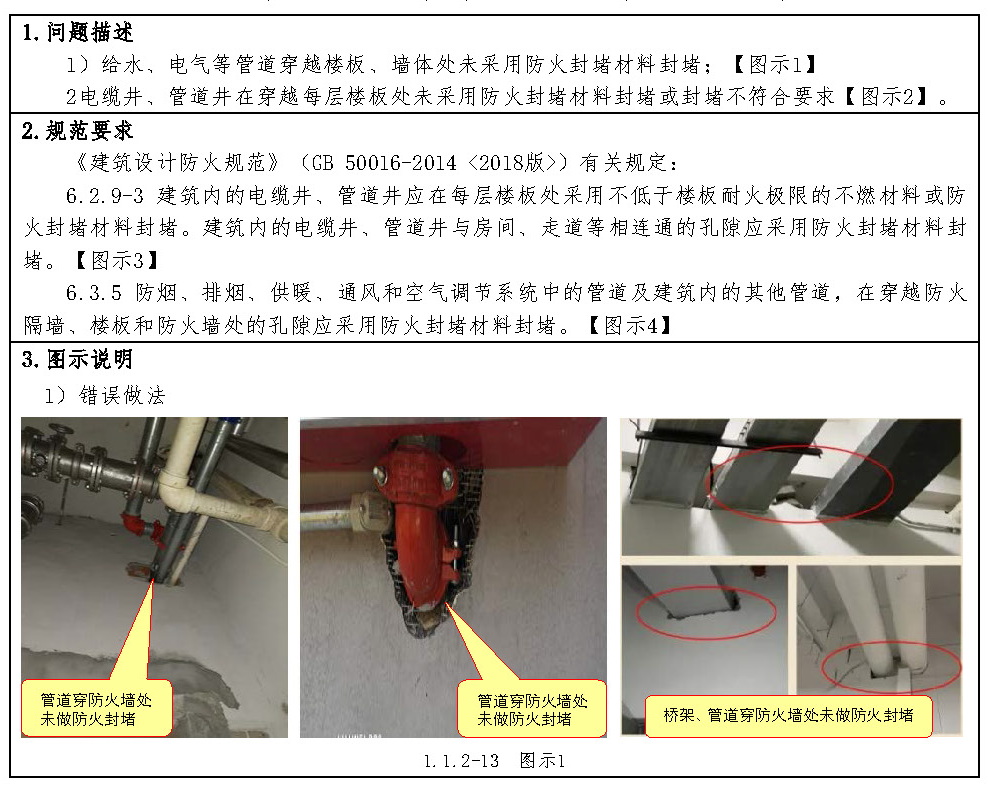 1.问题描述

1）给水、电气等管道穿越楼板、墙体处未采用防火封堵材料封堵；【图示1】

2电缆井、管道井在穿越每层楼板处未采用防火封堵材料封堵或封堵不符合要求【图示2】。

2.规范要求

《建筑设计防火规范》（GB 50016-2014〈2018版〉）有关规定：

6.2.9-3 建筑内的电缆井、管道井应在每层楼板处采用不低于楼板耐火极限的不燃材料或防火封堵材料封堵。建筑内的电缆井、管道井与房间、走道等相连通的孔隙应采用防火封堵材料封堵。【图示3】

6.3.5 防烟、排烟、供暖、通风和空气调节系统中的管道及建筑内的其他管道，在穿越防火隔墙、楼板和防火墙处的孔隙应采用防火封堵材料封堵。【图示4】

3.图示说明

1）错误做法

管道穿防火墙处未做防火封堵

管道穿防火墙处未做防火封堵

桥架、管道穿防火墙处未做防火封堵

1.1.2-13 图示1