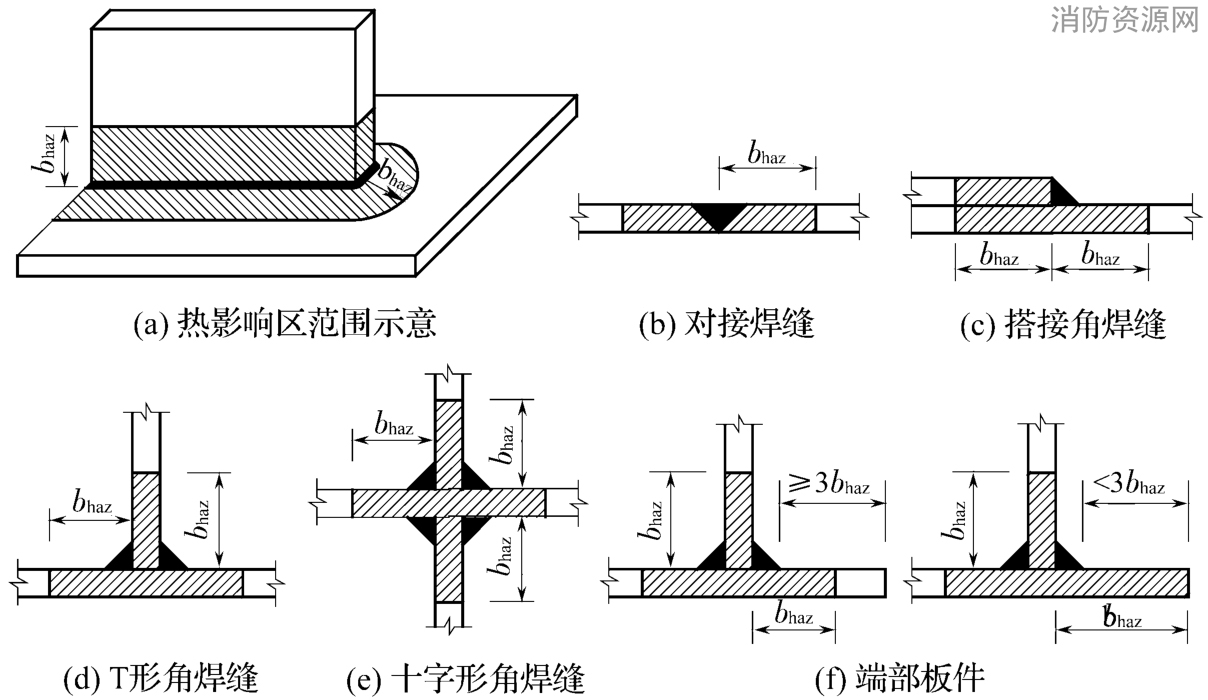 消防资源网

$b_{haz}$
$b_{haz}$

(a) 热影响区范围示意

$b_{haz}$

(b) 对接焊缝

$b_{haz}$ $b_{haz}$

(c) 搭接角焊缝

$b_{haz}$
$b_{haz}$

(d) T形角焊缝

$b_{haz}$
$b_{haz}$
$b_{haz}$

(e) 十字形角焊缝

$b_{haz}$
$\geqslant 3b_{haz}$
$b_{haz}$

$b_{haz}$
$<3b_{haz}$
$b_{haz}$

(f) 端部板件