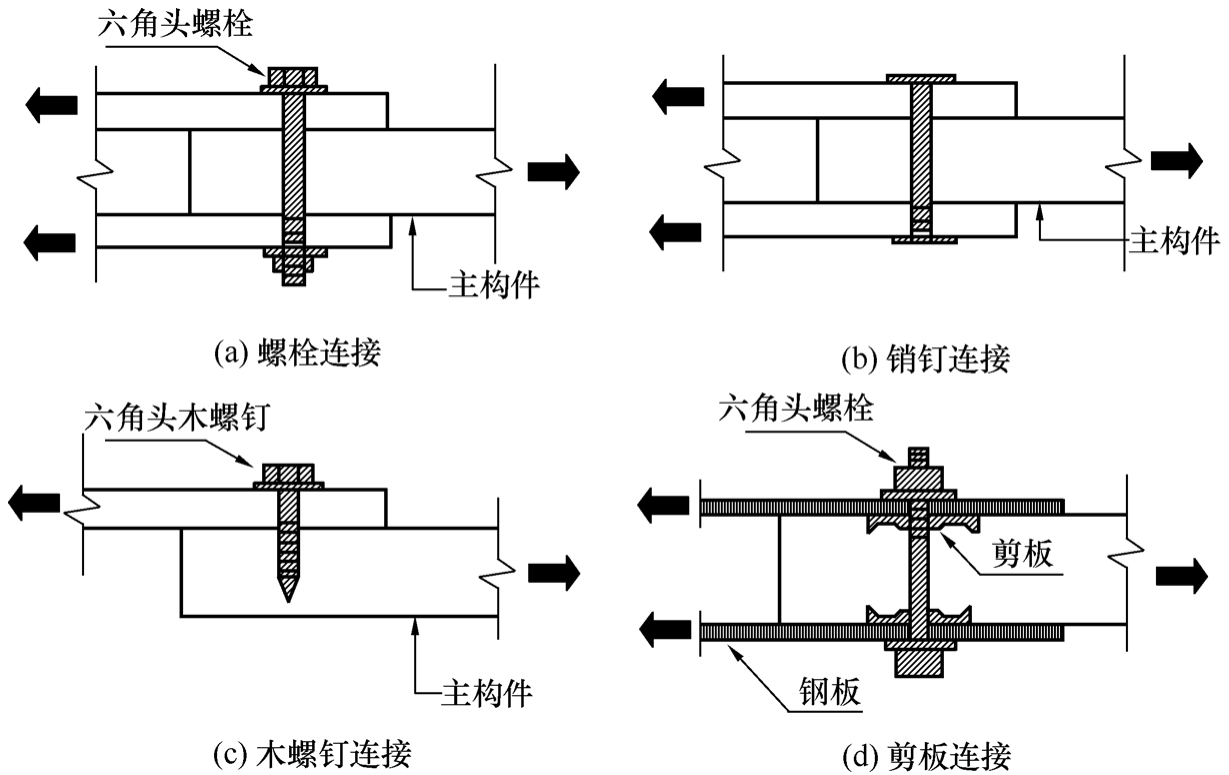 六角头螺栓

主构件

(a) 螺栓连接

主构件

(b) 销钉连接

六角头木螺钉

主构件

(c) 木螺钉连接

六角头螺栓

剪板

钢板

(d) 剪板连接